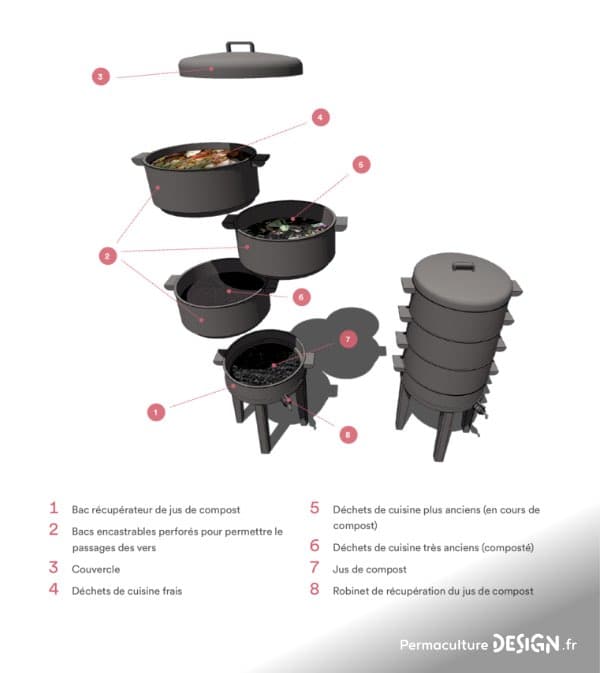 3

4

5

2

6

7

1

8

1 Bac récupérateur de jus de compost

2 Bacs encastrables perforés pour permettre le passages des vers

3 Couvercle

4 Déchets de cuisine frais

5 Déchets de cuisine plus anciens (en cours de compost)

6 Déchets de cuisine très anciens (composté)

7 Jus de compost

8 Robinet de récupération du jus de compost

Permaculture DESIGN.fr